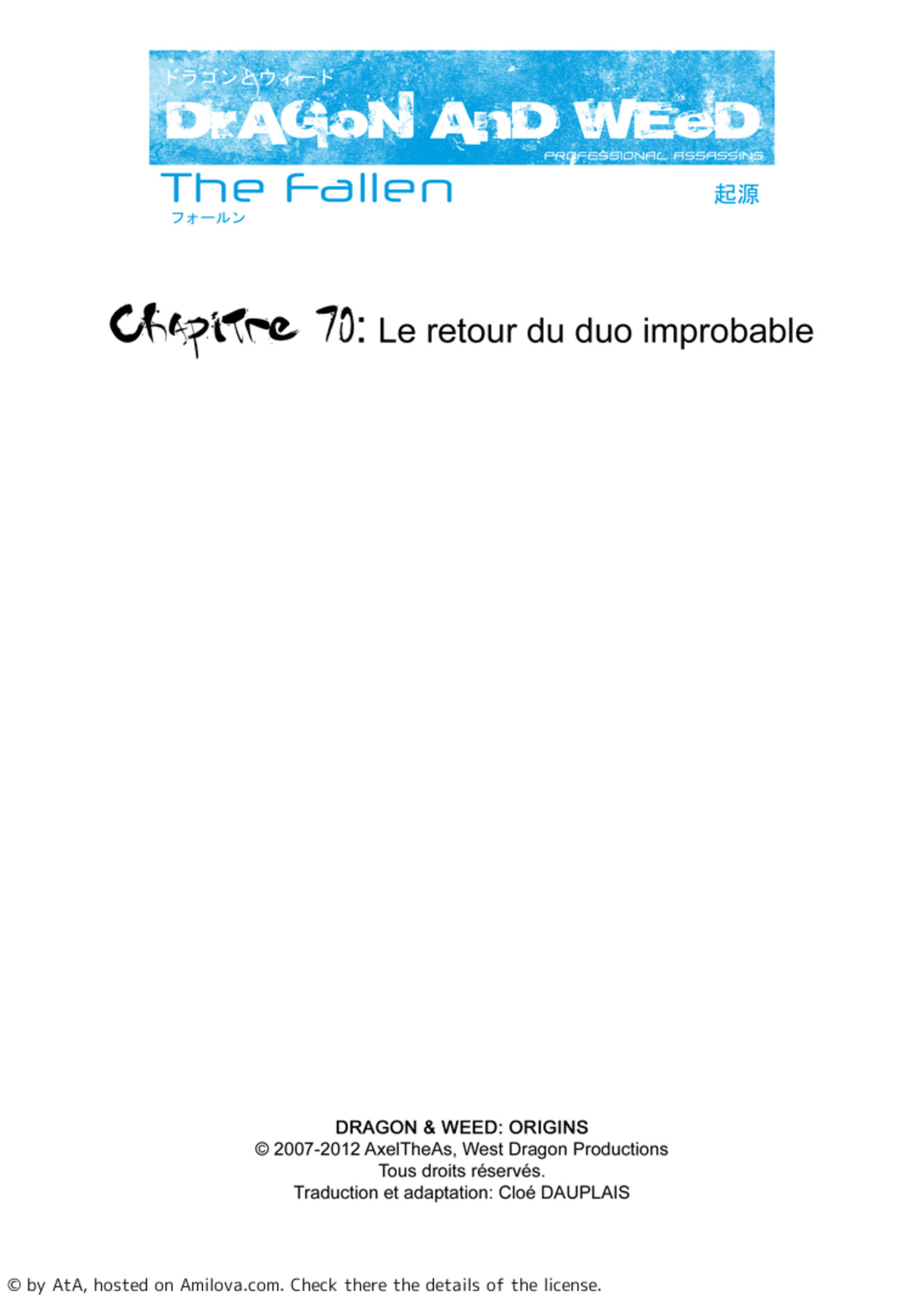 ドラゴンとウィード
DrAGoN AnD WEeD
PROFESSIONAL ASSASSINS

The Fallen
フォールン

起源

Chapitre 70: Le retour du duo improbable

DRAGON & WEED: ORIGINS
© 2007-2012 AxelTheAs, West Dragon Productions
Tous droits réservés.
Traduction et adaptation: Cloé DAUPLAIS

© by AtA, hosted on Amilova.com. Check there the details of the license.