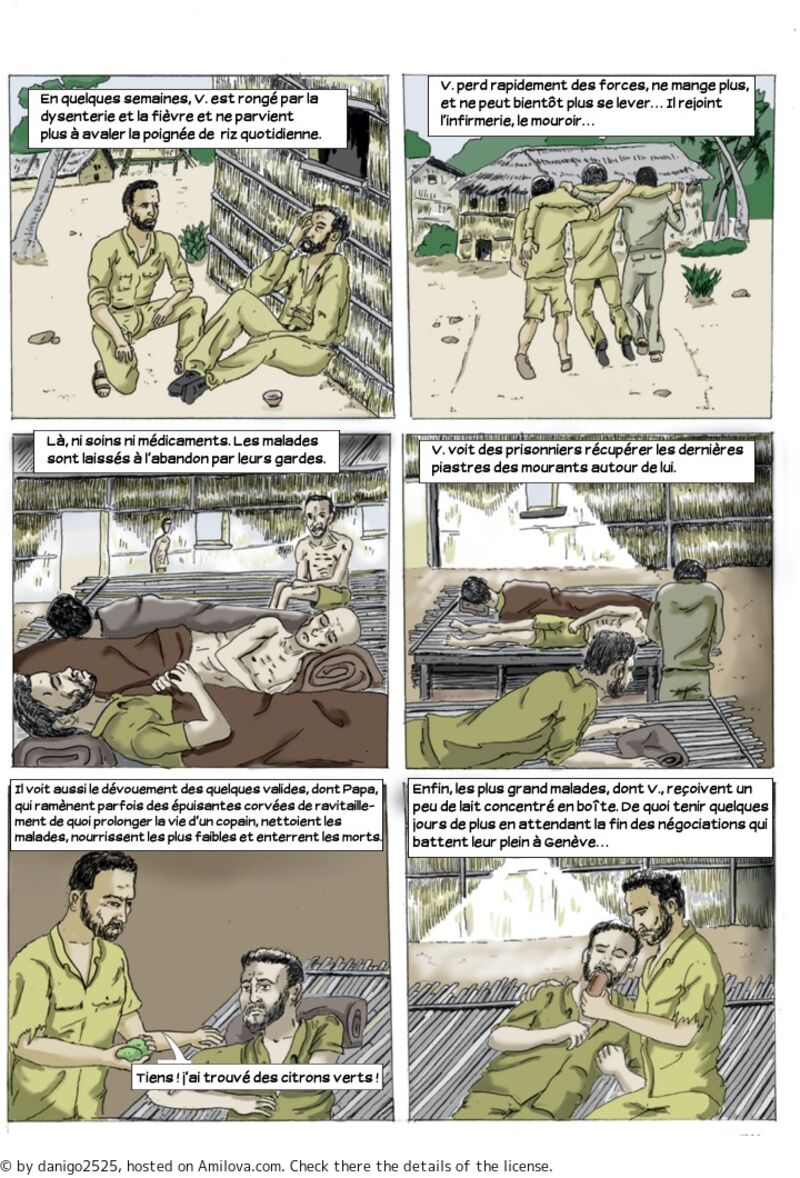 En quelques semaines, V. est rongé par la dysenterie et la fièvre et ne parvient plus à avaler la poignée de riz quotidienne.

V. perd rapidement des forces, ne mange plus, et ne peut bientôt plus se lever… Il rejoint l'infirmerie, le mouroir…

Là, ni soins ni médicaments. Les malades sont laissés à l'abandon par leurs gardes.

V. voit des prisonniers récupérer les dernières piastres des mourants autour de lui.

Il voit aussi le dévouement des quelques valides, dont Papa, qui ramènent parfois des épuisantes corvées de ravitaillement de quoi prolonger la vie d'un copain, nettoient les malades, nourrissent les plus faibles et enterrent les morts.

Tiens ! j'ai trouvé des citrons verts !

Enfin, les plus grand malades, dont V., reçoivent un peu de lait concentré en boîte. De quoi tenir quelques jours de plus en attendant la fin des négociations qui battent leur plein à Genève…

© by danigo2525, hosted on Amilova.com. Check there the details of the license.