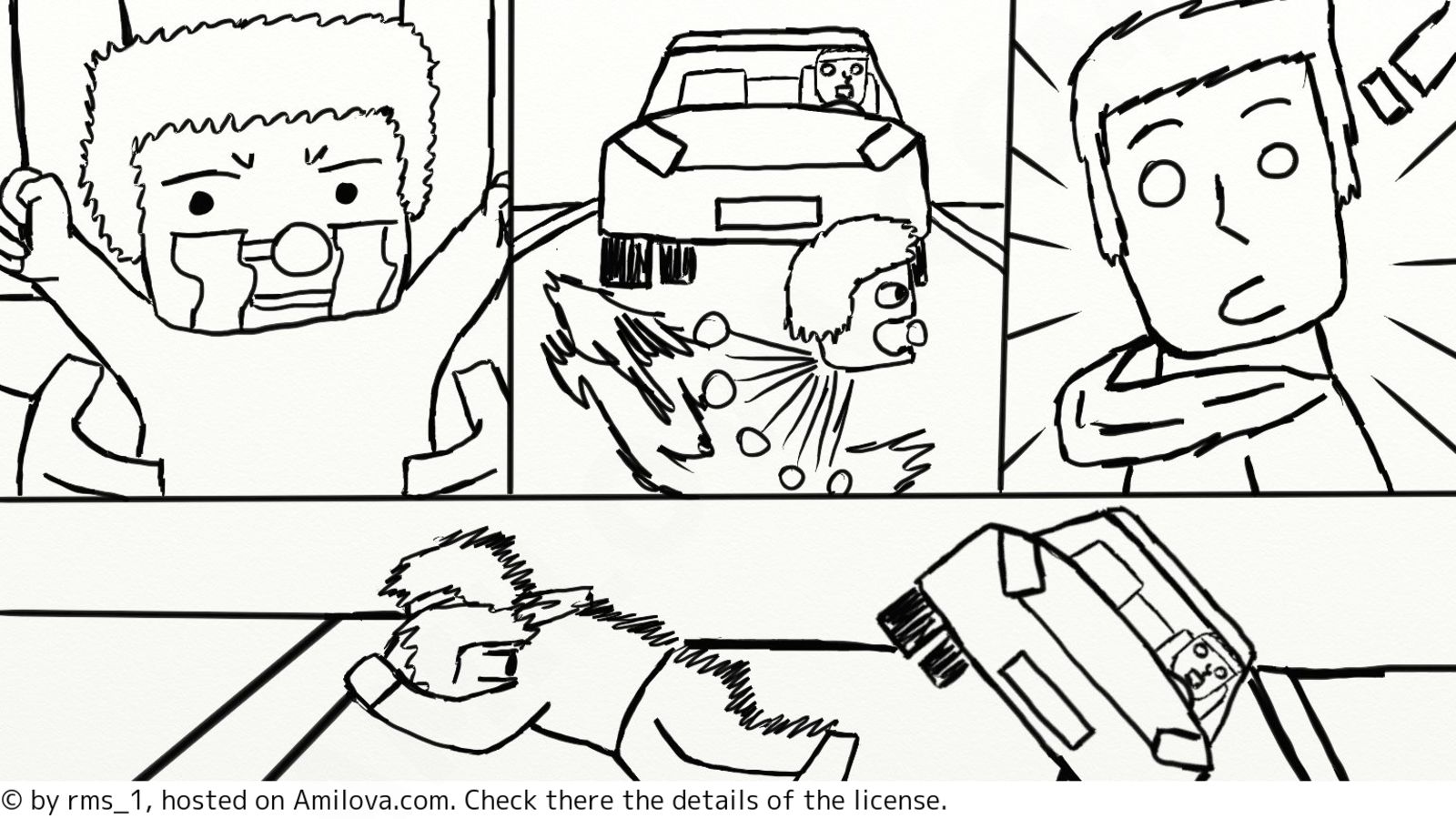 © by rms_1, hosted on Amilova.com. Check there the details of the license.