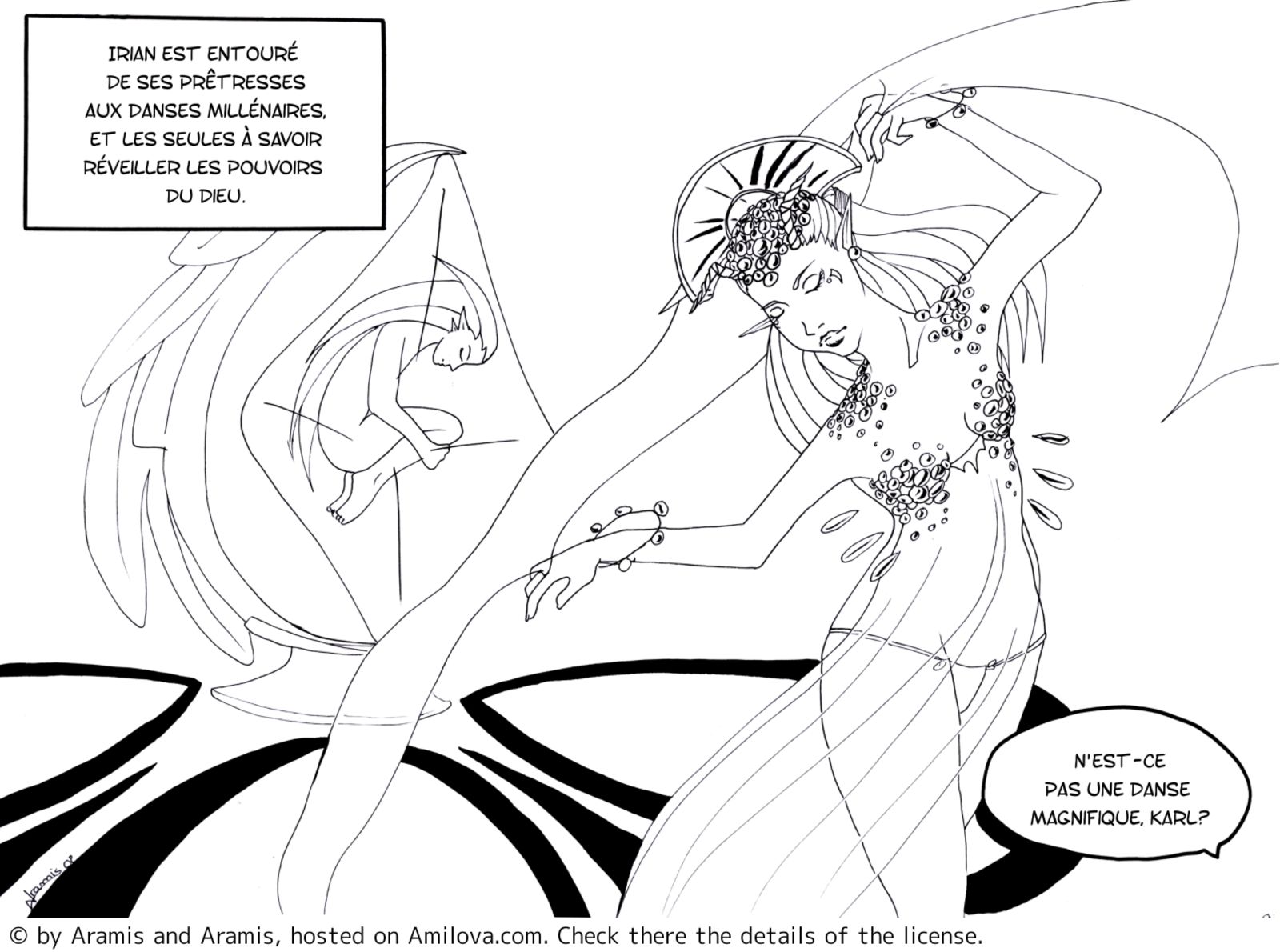 IRIAN EST ENTOURÉ DE SES PRÊTRESSES AUX DANSES MILLÉNAIRES, ET LES SEULES À SAVOIR RÉVEILLER LES POUVOIRS DU DIEU.

N'EST-CE PAS UNE DANSE MAGNIFIQUE, KARL?

Aramis 08

© by Aramis and Aramis, hosted on Amilova.com. Check there the details of the license.