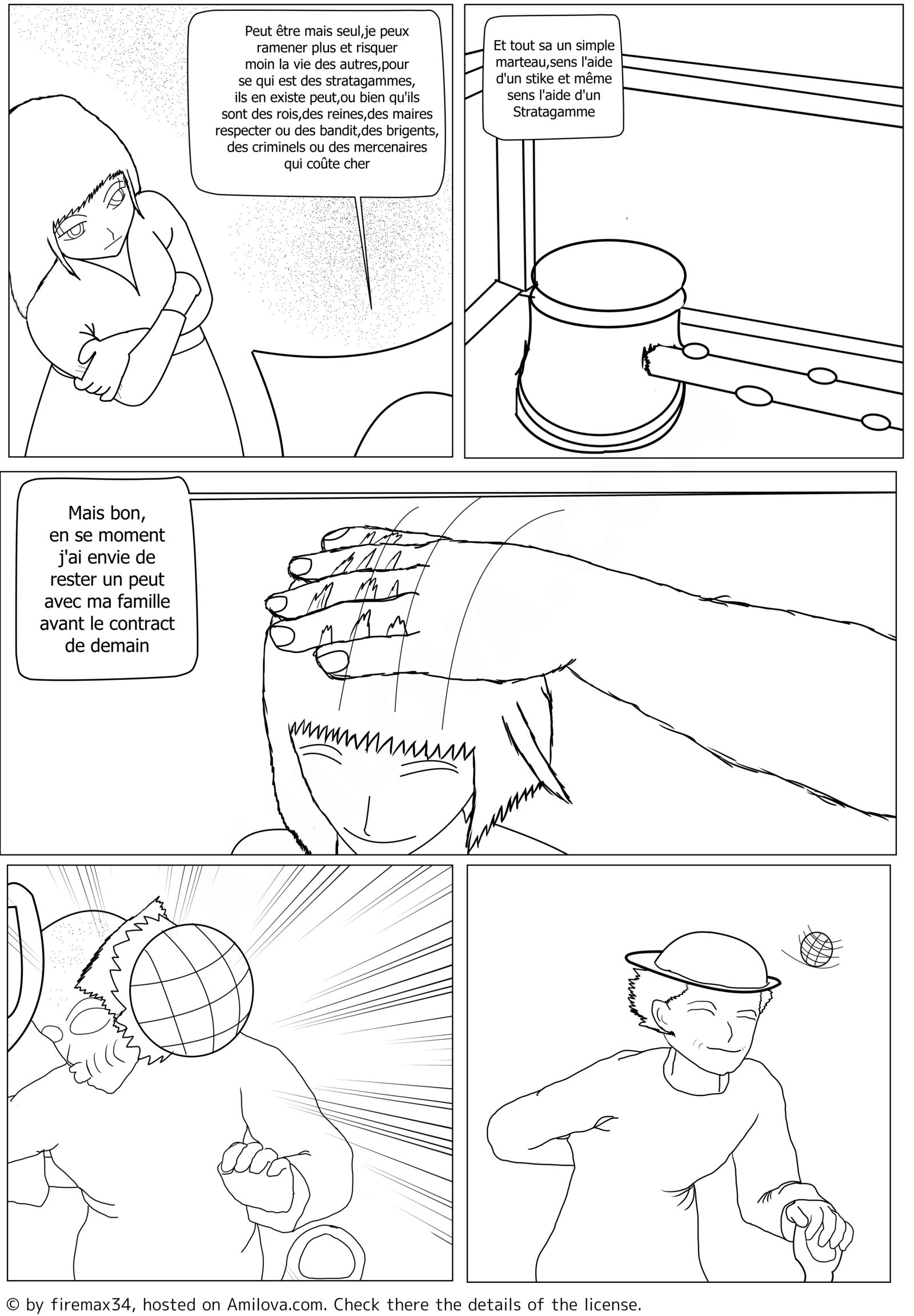 Peut être mais seul,je peux ramener plus et risquer moin la vie des autres,pour se qui est des stratagammes, ils en existe peut,ou bien qu'ils sont des rois,des reines,des maires respecter ou des bandit,des brigents, des criminels ou des mercenaires qui coûte cher

Et tout sa un simple marteau,sens l'aide d'un stike et même sens l'aide d'un Stratagamme

Mais bon, en se moment j'ai envie de rester un peut avec ma famille avant le contract de demain

© by firemax34, hosted on Amilova.com. Check there the details of the license.